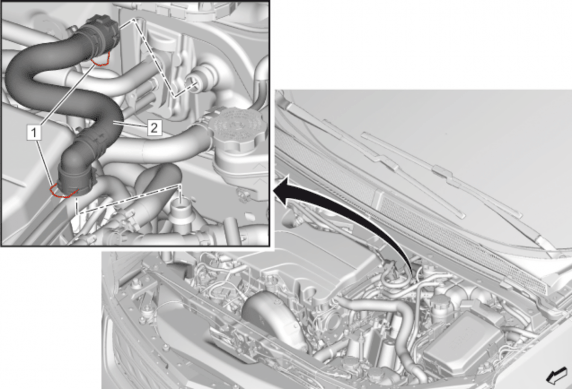 1
2