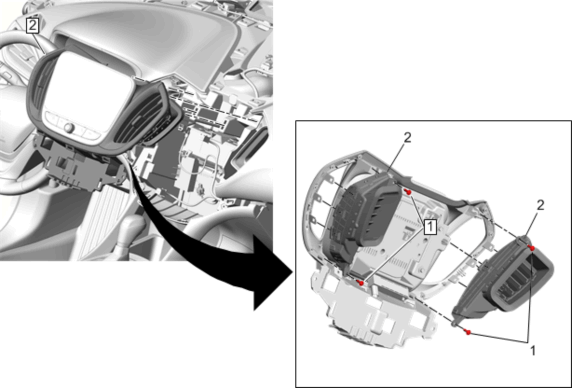 2

2

1

2

1