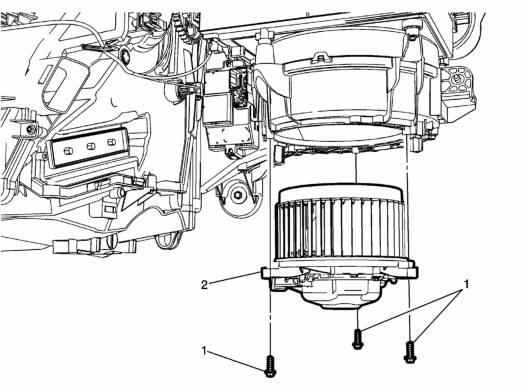 2
1
1