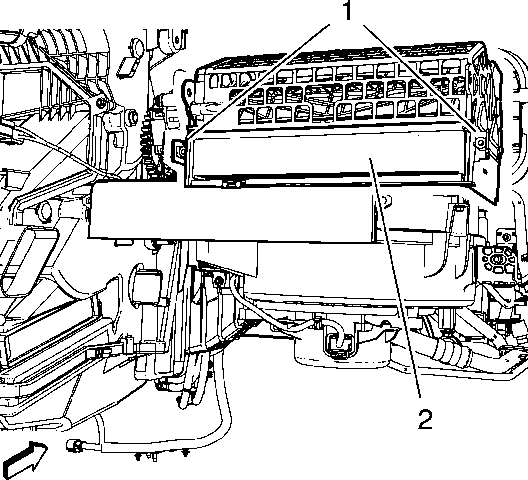 1
2