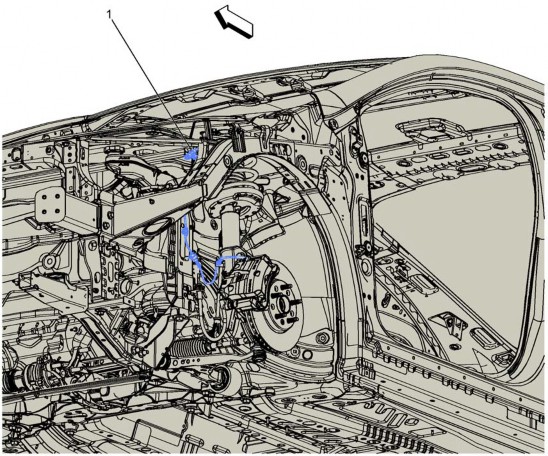 1