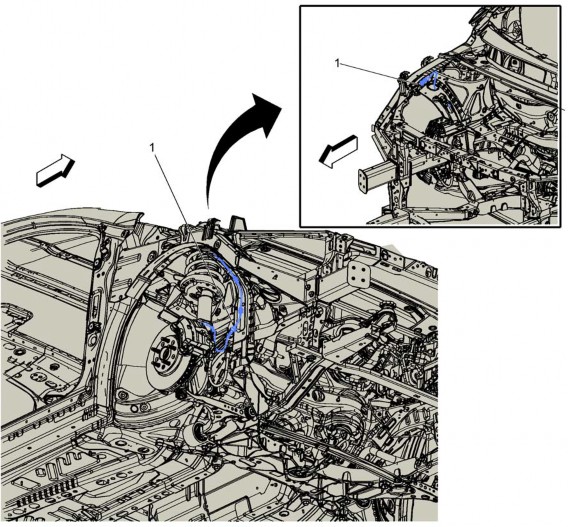 1

1